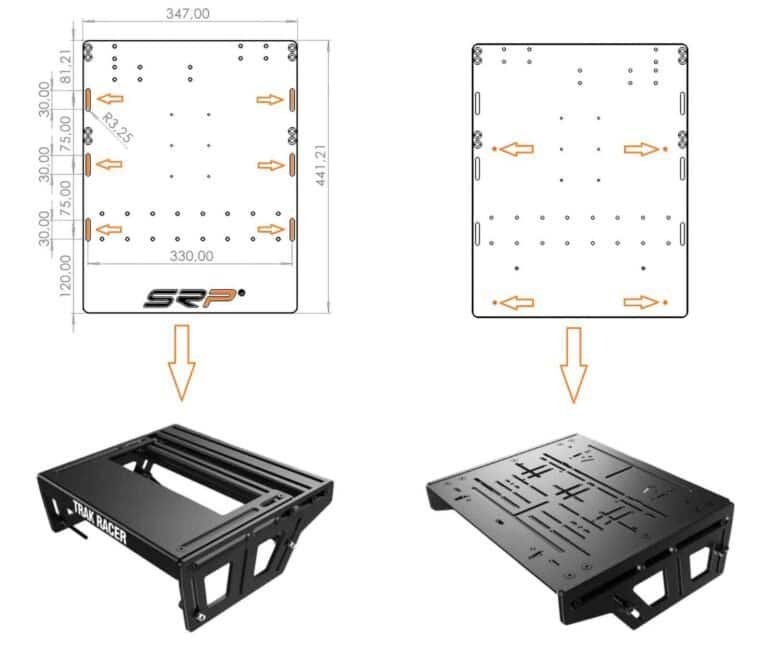 347,00

81,21

30,00

R3,25

75,00

30,00

75,00

30,00

120,00

441,21

330,00

SRP

TRAK RACER